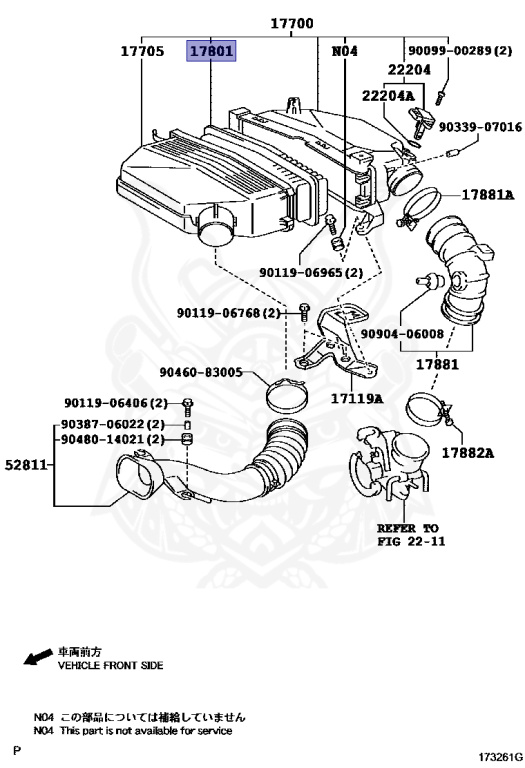 17700
17705
17801
N04
90099-00289(2)
22204
22204A
90339-07016
17881A
90119-06965(2)
90119-06768(2)
90904-06008
17881
90460-83005
17119A
90119-06406(2)
90387-06022(2)
90480-14021(2)
52811
17882A
REFER TO
FIG 22-11

車両前方
VEHICLE FRONT SIDE

N04 この部品については補給していません
N04 This part is not available for service

P
173261G