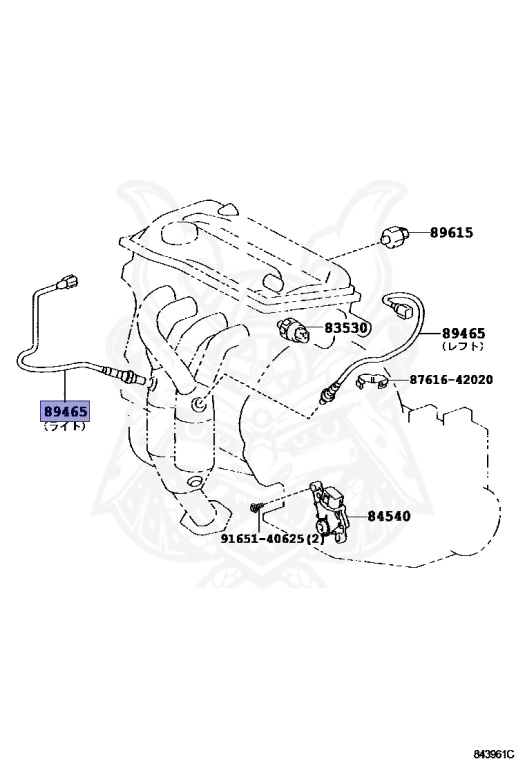 89615

83530

89465
(レフト)

87616-42020

89465
(ライト)

84540

91651-40625(2)

843961C