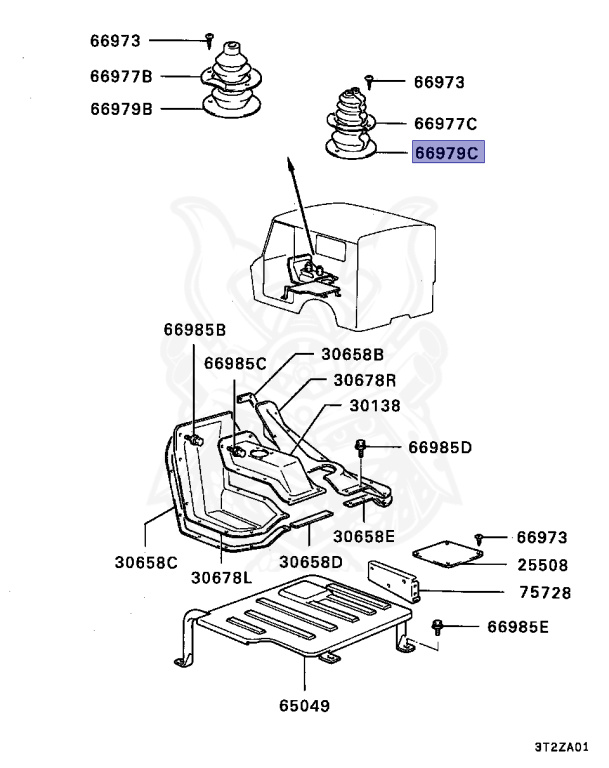 66973
66977B
66979B
66973
66977C
66979C
66985B
66985C
30658B
30678R
30138
66985D
30658E
30658C
30678L
30658D
66973
25508
75728
66985E
65049
3T2ZA01