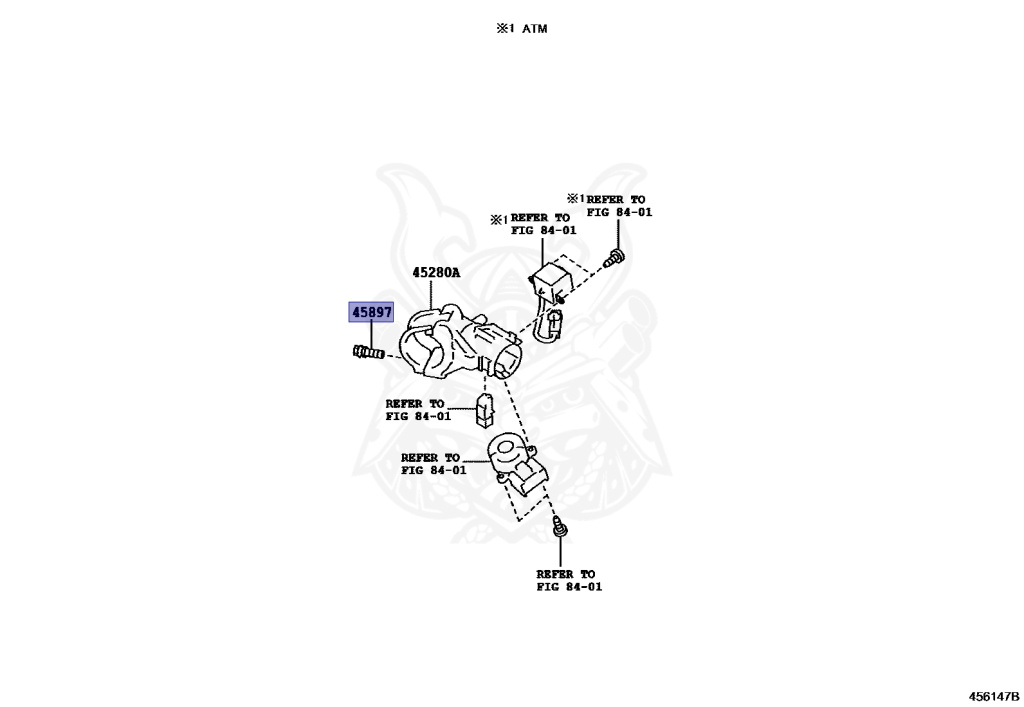 ※1 ATM

※1 REFER TO FIG 84-01

※1 REFER TO FIG 84-01

45280A

45897

REFER TO FIG 84-01

REFER TO FIG 84-01

REFER TO FIG 84-01

456147B