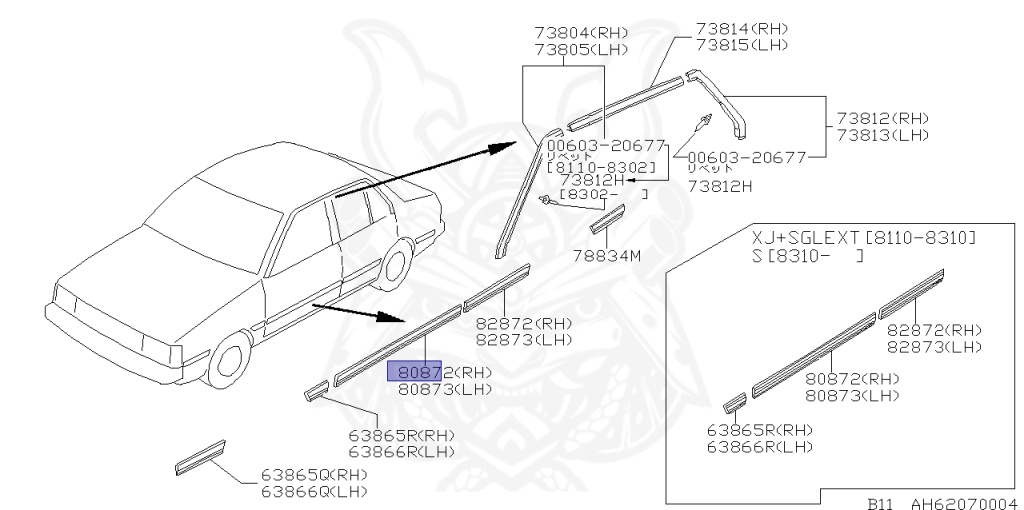 73804(RH)
73805(LH)

73814(RH)
73815(LH)

73812(RH)
73813(LH)

00603-20677
リベット
[8110-8302]
73812H
[8302- ]

00603-20677
リベット
73812H

78834M

82872(RH)
82873(LH)

80872(RH)
80873(LH)

63865R(RH)
63866R(LH)

63865Q(RH)
63866Q(LH)

XJ+SGLEXT[8110-8310]
S[8310- ]

82872(RH)
82873(LH)

80872(RH)
80873(LH)

63865R(RH)
63866R(LH)

B11 AH62070004