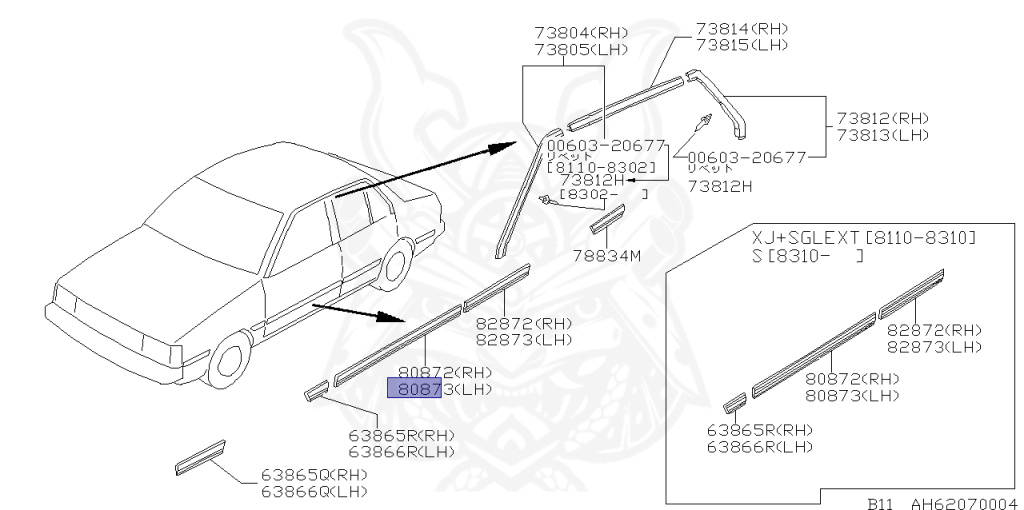 73804(RH)
73805(LH)

73814(RH)
73815(LH)

73812(RH)
73813(LH)

00603-20677
リベット
[8110-8302]
73812H
[8302- ]

00603-20677
リベット
73812H

78834M

82872(RH)
82873(LH)

80872(RH)
80873(LH)

63865R(RH)
63866R(LH)

63865Q(RH)
63866Q(LH)

XJ+SGLEXT[8110-8310]
S[8310- ]

82872(RH)
82873(LH)

80872(RH)
80873(LH)

63865R(RH)
63866R(LH)

B11 AH62070004