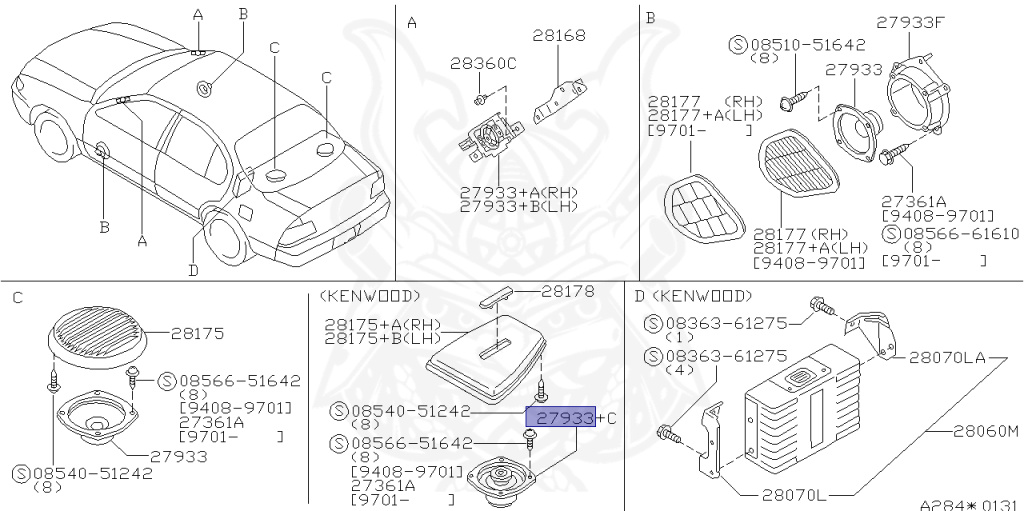 A
B
C
C
B
A
D

A
28360C
28168
27933+A(RH)
27933+B(LH)

B
Ⓢ08510-51642
(8)
27933F
27933
28177 (RH)
28177+A(LH)
[9701-    ]
27361A
[9408-9701]
Ⓢ08566-61610
(8)
[9701-    ]
28177(RH)
28177+A(LH)
[9408-9701]

C
28175
Ⓢ08566-51642
(8)
[9408-9701]
27361A
[9701-    ]
27933
Ⓢ08540-51242
(8)

(KENWOOD)
28178
28175+A(RH)
28175+B(LH)
Ⓢ08540-51242
(8)
27933+C
Ⓢ08566-51642
(8)
[9408-9701]
27361A
[9701-    ]

D (KENWOOD)
Ⓢ08363-61275
(1)
Ⓢ08363-61275
(4)
28070LA
28060M
28070L
A284*0131