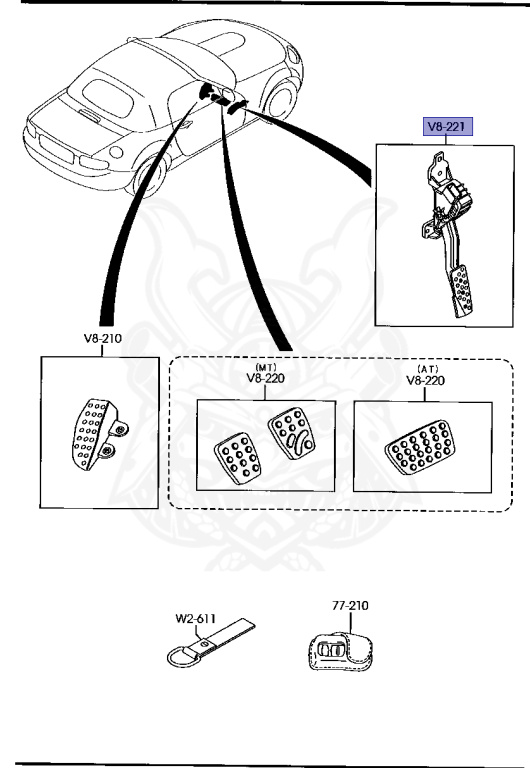 V8-221

V8-210

(MT)
V8-220

(AT)
V8-220

W2-611

77-210