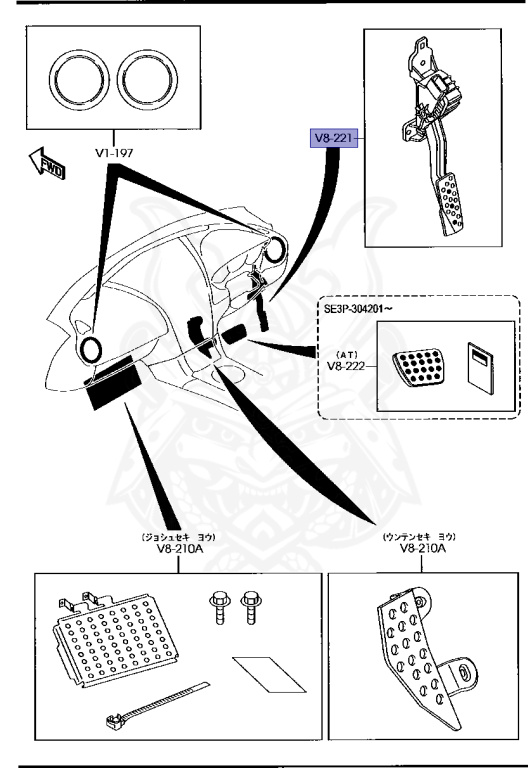 V1-197

FWD

V8-221

SE3P-304201~

(AT)
V8-222

(ジョシュセキ ヨウ)
V8-210A

(ウンテンセキ ヨウ)
V8-210A