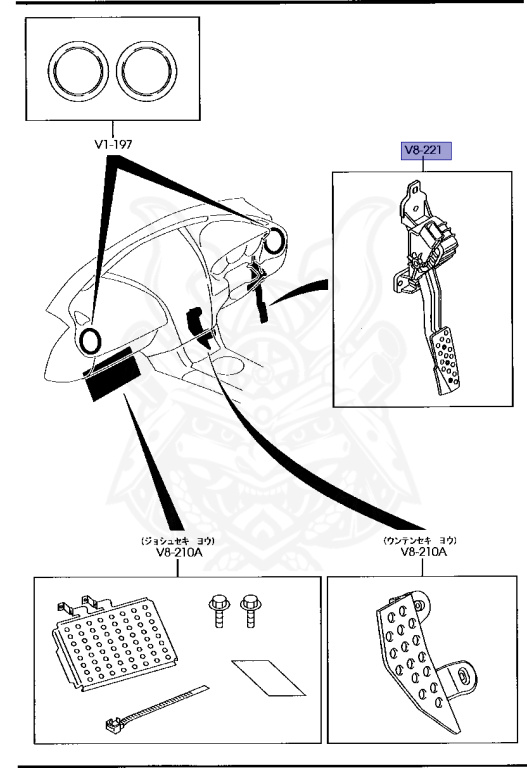 V1-197

V8-221

(ジョシュセキ ヨウ)
V8-210A

(ウンテンセキ ヨウ)
V8-210A