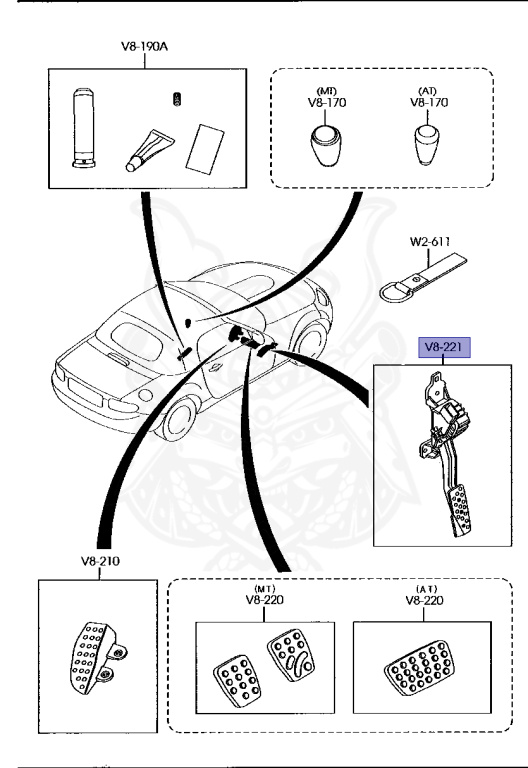 V8-190A

(MT)
V8-170

(AT)
V8-170

W2-611

V8-221

V8-210

(MT)
V8-220

(AT)
V8-220