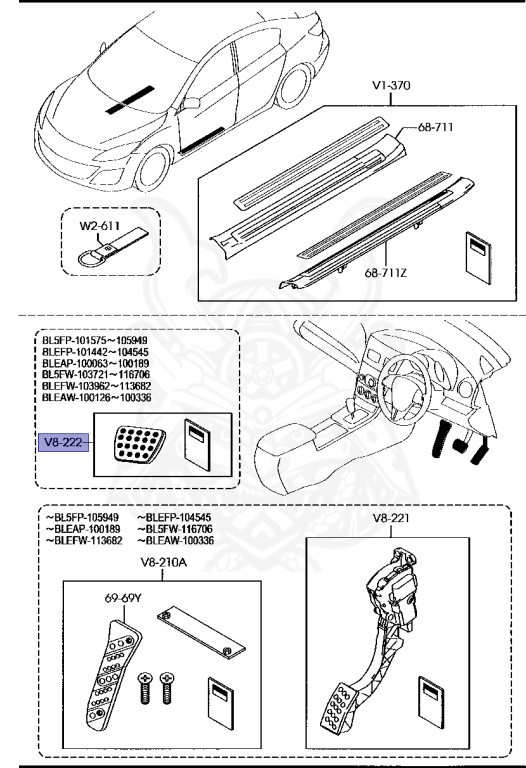 V1-370

68-711

W2-611

68-711Z

BL5FP-101575~105949
BLEFP-101442~104545
BLEAP-100063~100189
BL5FW-103721~116706
BLEFW-103962~113682
BLEAW-100126~100336

V8-222

~BL5FP-105949
~BLEAP-100189
~BLEFW-113682

~BLEFP-104545
~BL5FW-116706
~BLEAW-100336

V8-221

V8-210A

69-69Y