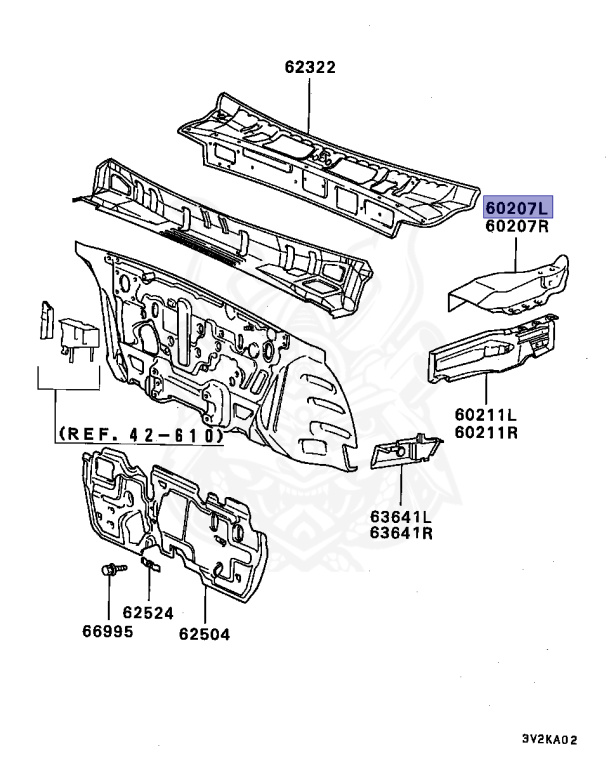 62322

60207L
60207R

60211L
60211R

(REF. 42-610)

63641L
63641R

66995

62524

62504

3V2KA02