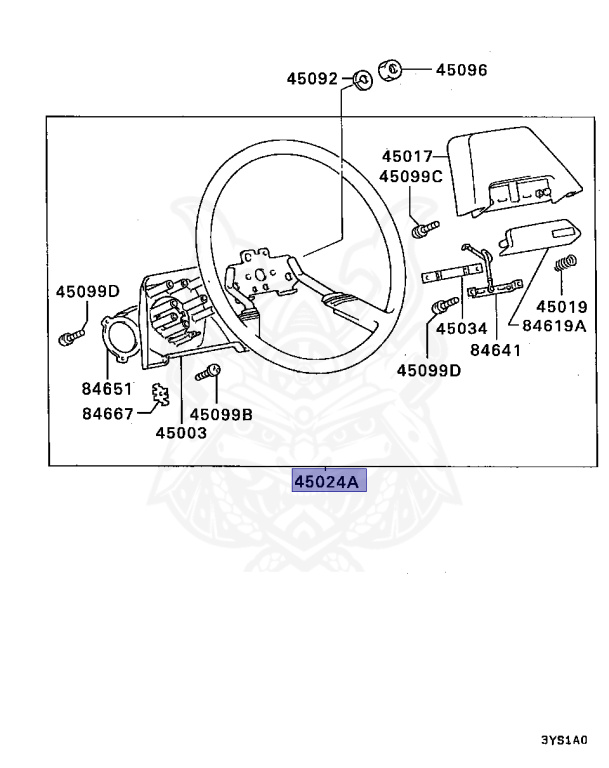 45092
45096
45017
45099C
45099D
45019
45034
84619A
84641
45099D
84651
84667
45099B
45003
45024A
3YS1A0