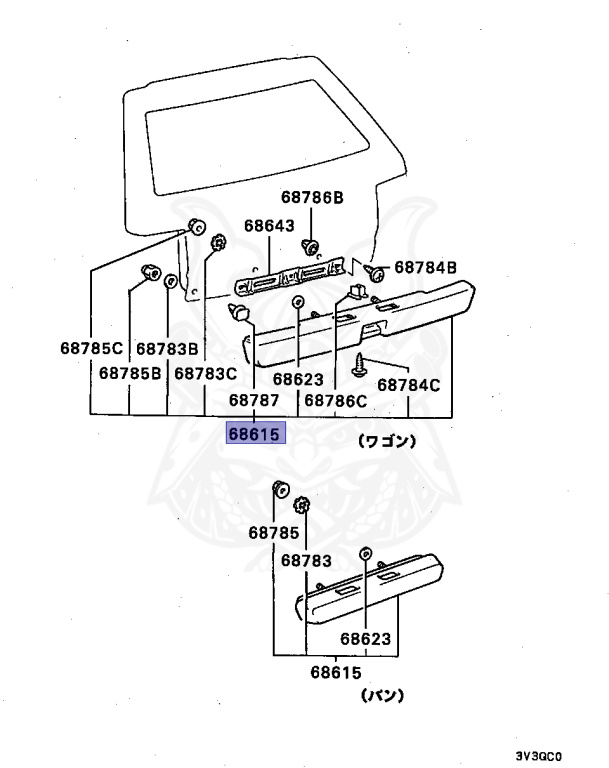 68786B
68643
68784B
68785C
68783B
68785B
68783C
68623
68784C
68787
68786C
68615
(ワゴン)
68785
68783
68623
68615
(バン)
3V3QC0