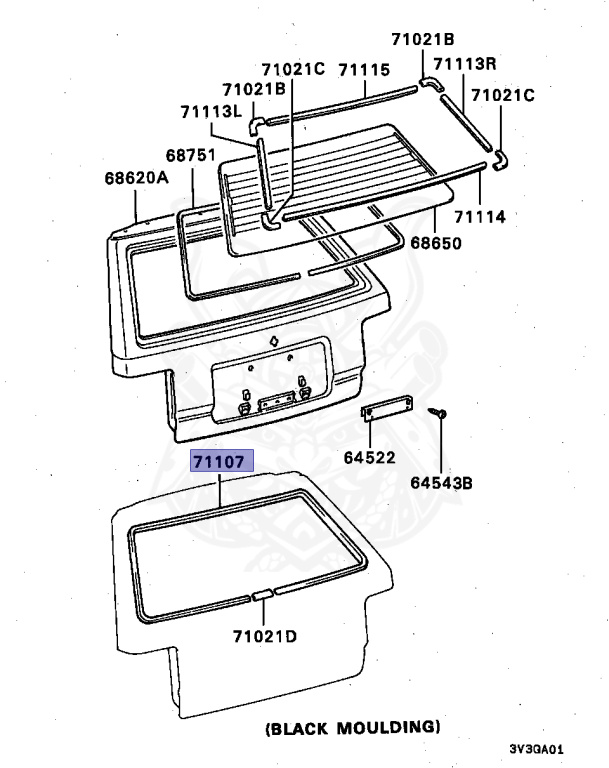 71021B
71021C
71115
71113R
71021B
71021C
71113L
68751
68620A
71114
68650
64522
64543B
71107
71021D
(BLACK MOULDING)
3V3GA01