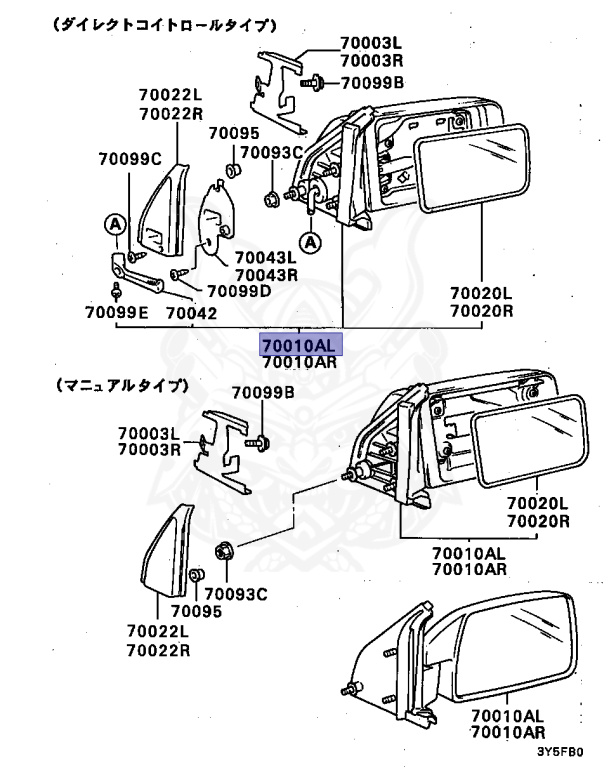 (ダイレクトコイトロールタイプ)

70003L
70003R
70099B
70022L
70022R
70095
70099C
70093C
A
A
70043L
70043R
70099D
70099E
70042
70020L
70020R
70010AL
70010AR

(マニュアルタイプ)

70099B
70003L
70003R
70020L
70020R
70010AL
70010AR
70093C
70095
70022L
70022R
70010AL
70010AR

3Y5FB0