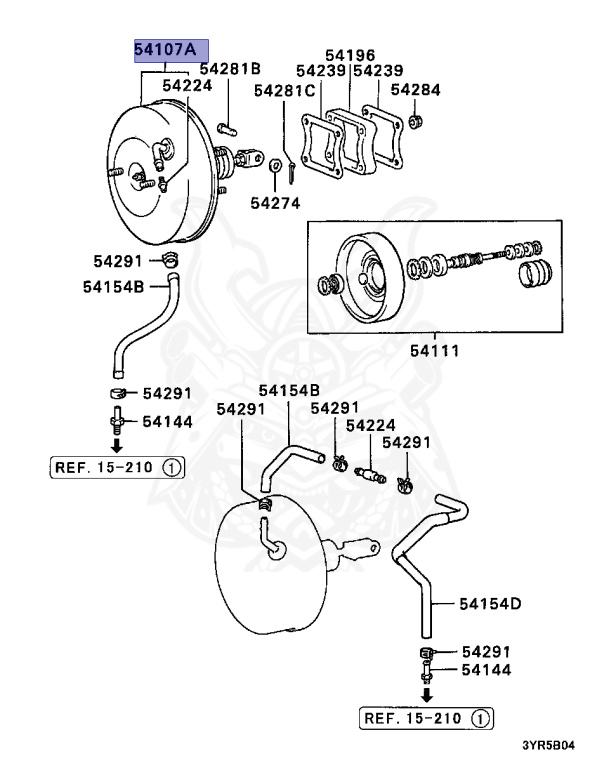 54107A
54224
54281B
54196
54239
54239
54281C
54284
54274
54291
54154B
54111
54291
54144
REF. 15-210 ①
54154B
54291
54291
54224
54291
54154D
54291
54144
REF. 15-210 ①
3YR5B04