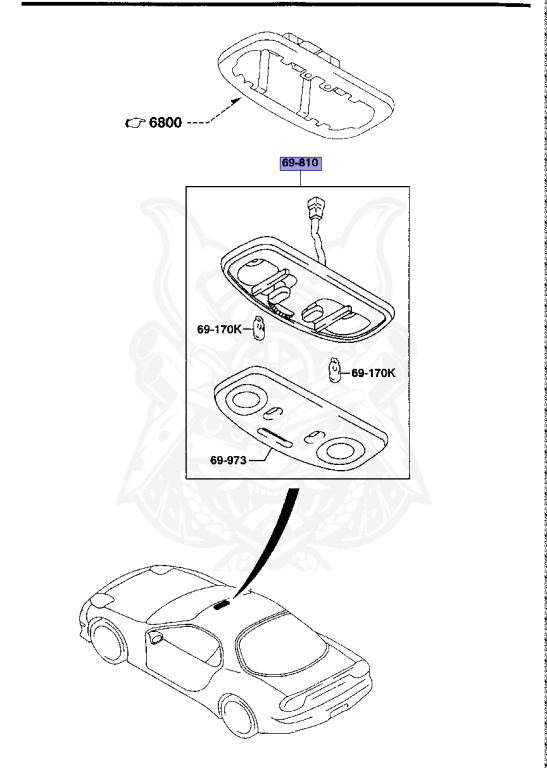 6800
69-810
69-170K
69-170K
69-973