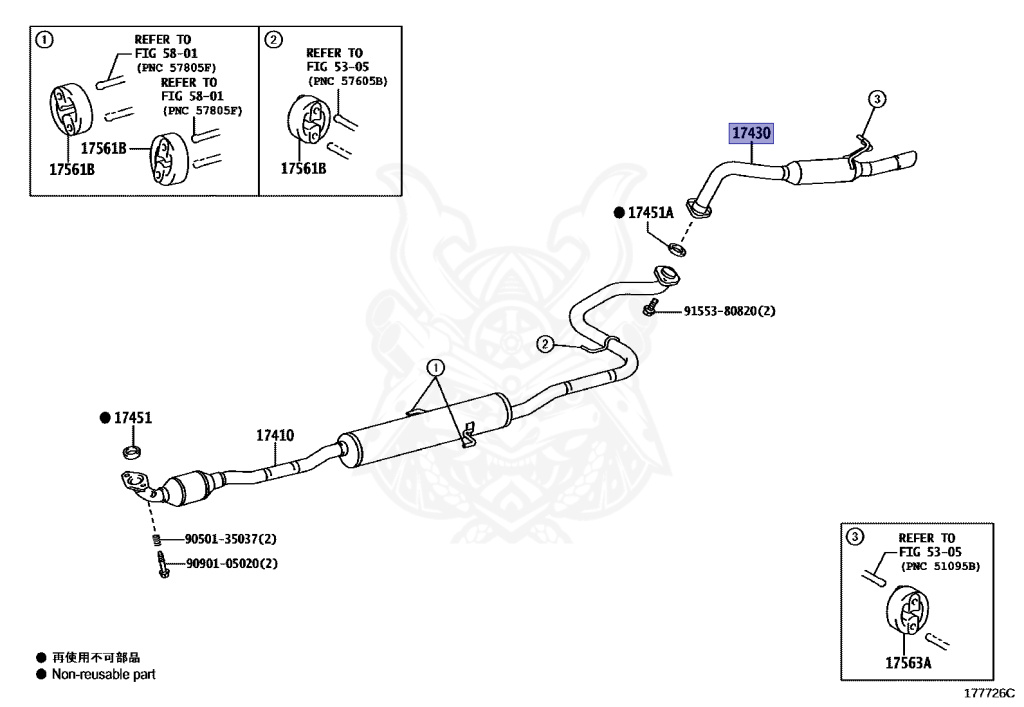 ①
REFER TO
FIG 58-01
(PNC 57805F)
REFER TO
FIG 58-01
(PNC 57805F)
17561B
17561B

②
REFER TO
FIG 53-05
(PNC 57605B)
17561B

③
17430
● 17451A
91553-80820(2)
②
①
● 17451
17410
90501-35037(2)
90901-05020(2)

③
REFER TO
FIG 53-05
(PNC 51095B)
17563A

● 再使用不可部品
● Non-reusable part

177726C