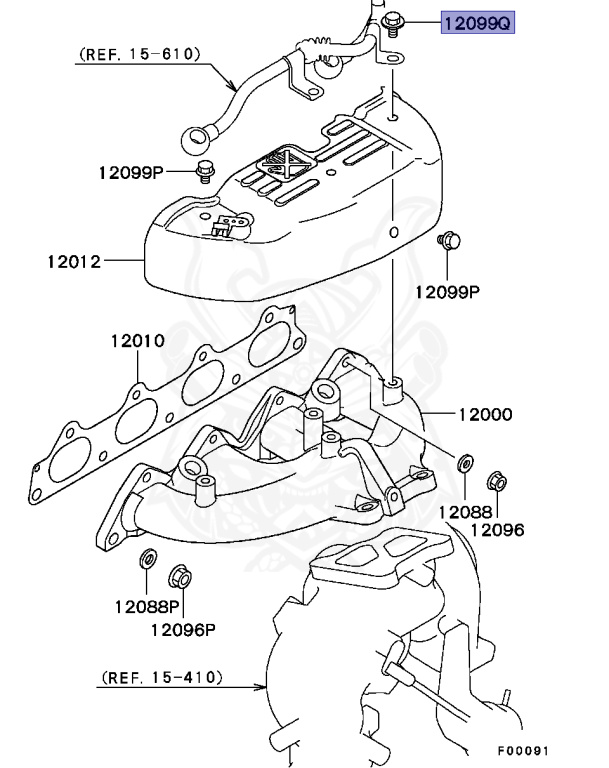 12099Q

(REF. 15-610)

12099P

12012

12099P

12010

12000

12088

12096

12088P

12096P

(REF. 15-410)

F00091