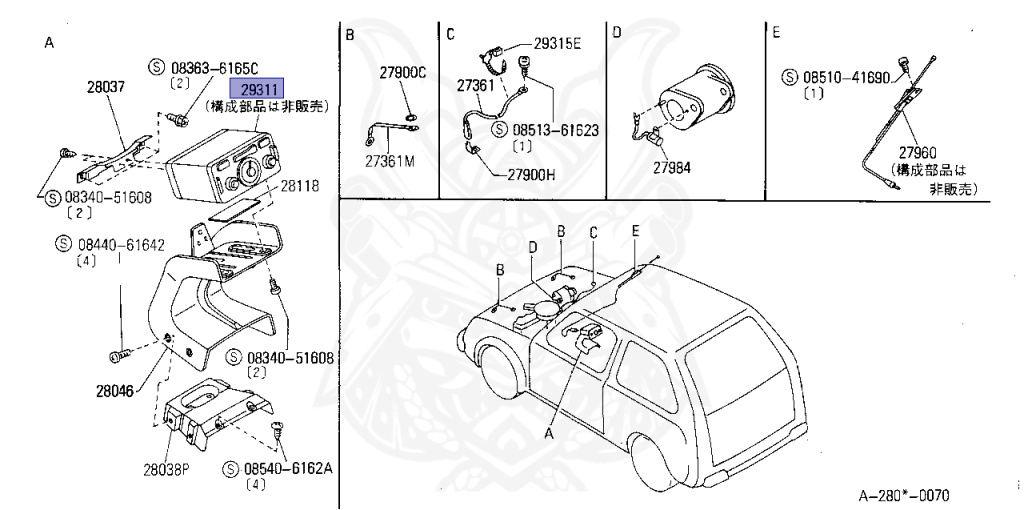 A

Ⓢ 08363-6165C
〔2〕

29311
(構成部品は非販売)

28037

Ⓢ 08340-51608
〔2〕

28118

Ⓢ 08440-61642
〔4〕

Ⓢ 08340-51608
〔2〕

28046

28038P

Ⓢ 08540-6162A
〔4〕

B

27900C

27361M

C

29315E

27361

Ⓢ 08513-61623
〔1〕

27900H

D

27984

E

Ⓢ 08510-41690
〔1〕

27960
(構成部品は非販売)

B
D
B
C
E
A

A-280*-0070