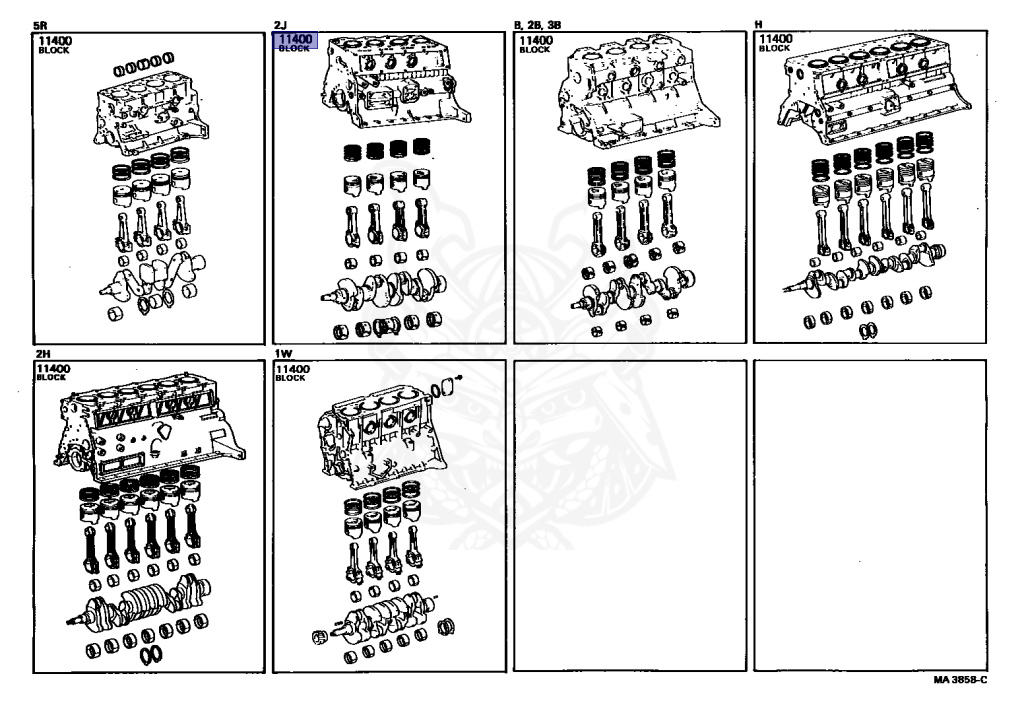 5R
11400
BLOCK

2J
11400
BLOCK

B, 2B, 3B
11400
BLOCK

H
11400
BLOCK

2H
11400
BLOCK

1W
11400
BLOCK

MA 3858-C