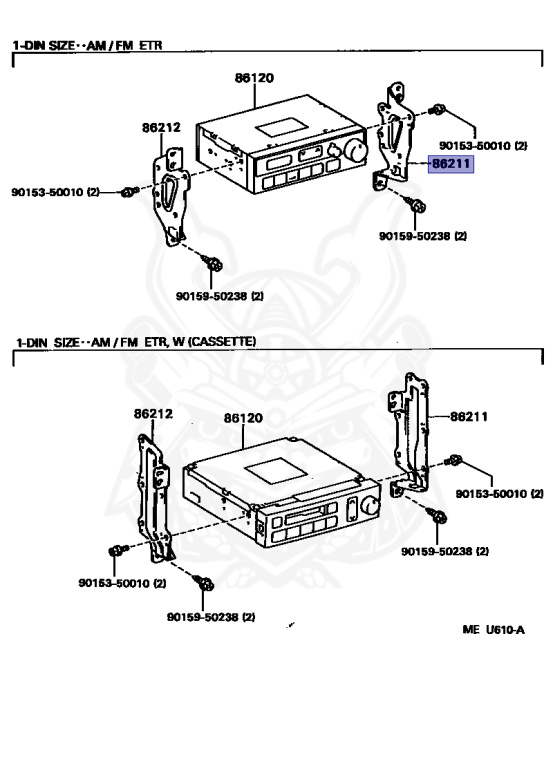 1-DIN SIZE··AM / FM ETR

86120

86212

90153-50010 (2)

86211

90153-50010 (2)

90159-50238 (2)

90159-50238 (2)

1-DIN SIZE··AM / FM ETR, W (CASSETTE)

86212

86120

86211

90153-50010 (2)

90159-50238 (2)

90153-50010 (2)

90159-50238 (2)

ME U610-A