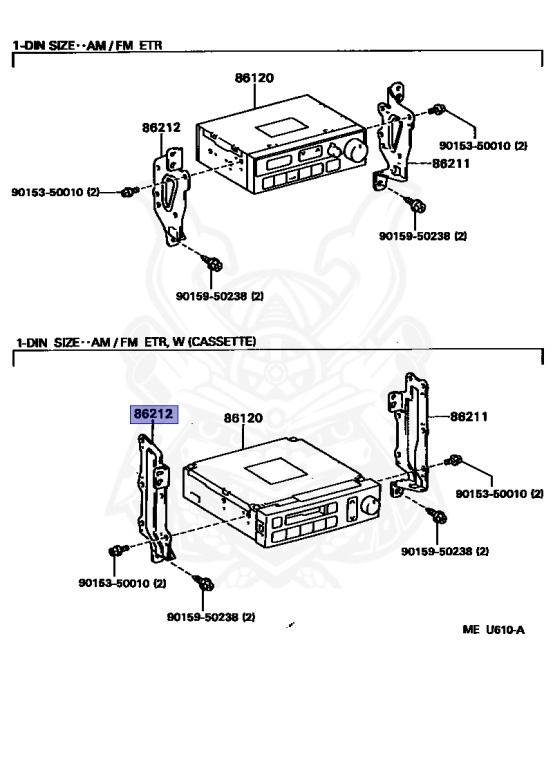 1-DIN SIZE··AM / FM ETR

86120

86212

90153-50010 (2)

86211

90153-50010 (2)

90159-50238 (2)

90159-50238 (2)

1-DIN SIZE··AM / FM ETR, W (CASSETTE)

86212

86120

86211

90153-50010 (2)

90159-50238 (2)

90153-50010 (2)

90159-50238 (2)

ME U610-A