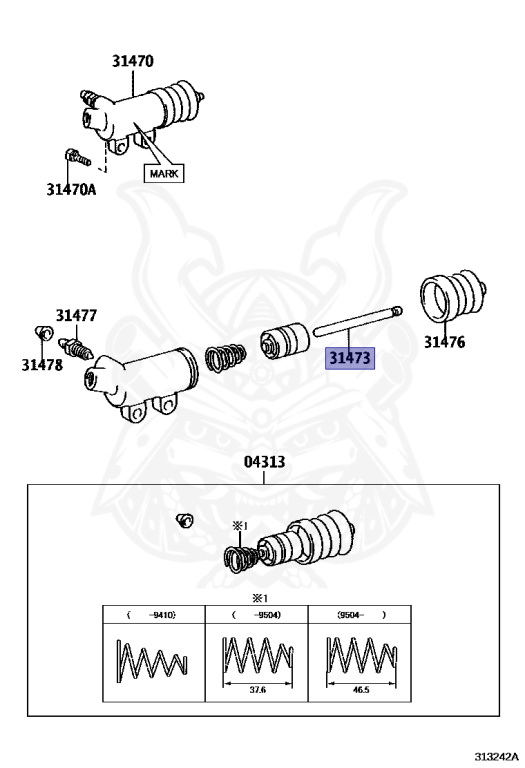 31470

MARK

31470A

31477

31478

31473

31476

04313

※1

※1

| (　-9410) | (　-9504) | (9504-　) |
|---|---|---|
| | 37.6 | 46.5 |

313242A