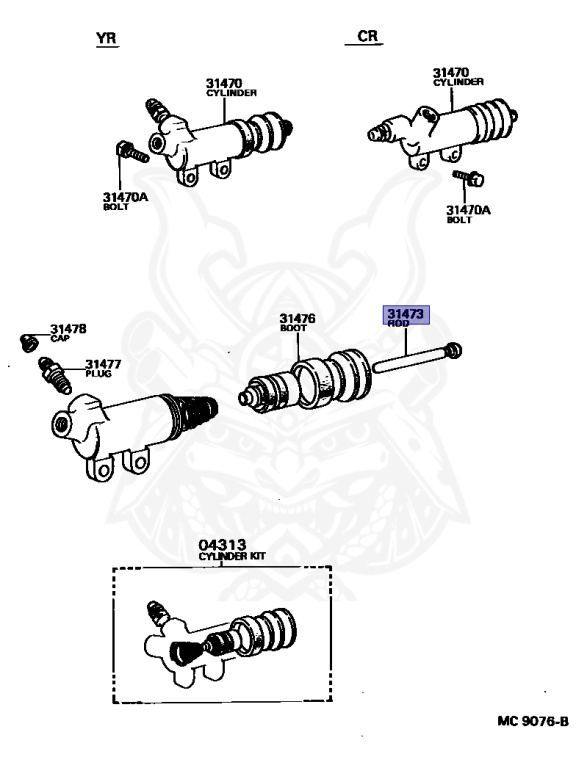 YR

CR

31470
CYLINDER

31470A
BOLT

31470
CYLINDER

31470A
BOLT

31478
CAP

31477
PLUG

31476
BOOT

31473
ROD

04313
CYLINDER KIT

MC 9076-B