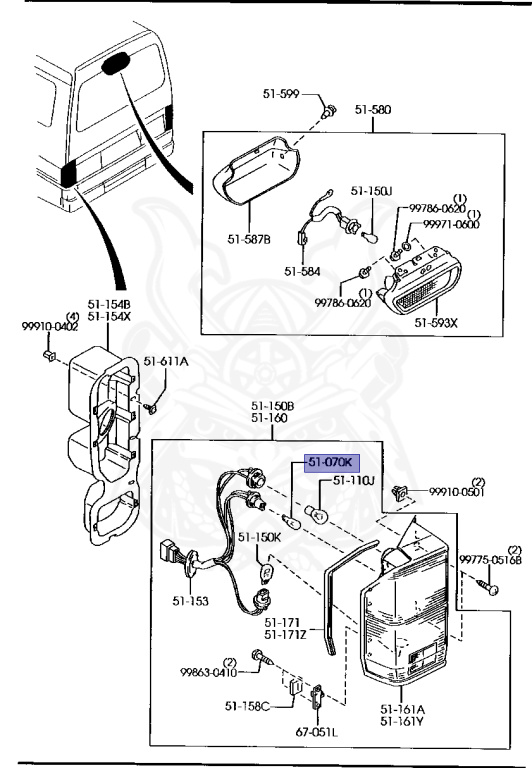 51-599
51-580
51-150J
(1)
99786-0620
(1)
99971-0600
51-587B
51-584
(1)
99786-0620
51-593X
51-154B
51-154X
(4)
99910-0402
51-611A
51-150B
51-160
51-070K
51-110J
(2)
99910-0501
51-150K
(2)
99775-0516B
51-153
51-171
51-171Z
(2)
99863-0410
51-158C
67-051L
51-161A
51-161Y