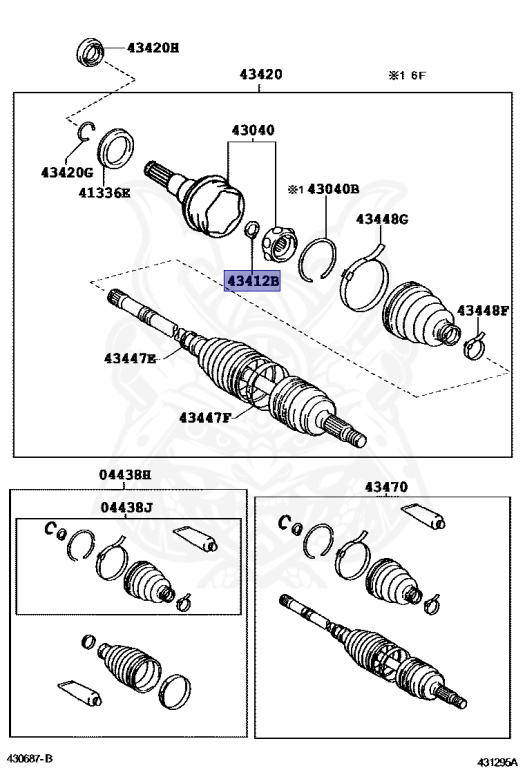 43420H

43420

※1 6F

43040

43420G

41336E

※1 43040B

43448G

43412B

43448F

43447E

43447F

04438H

04438J

43470

430687-B

431295A