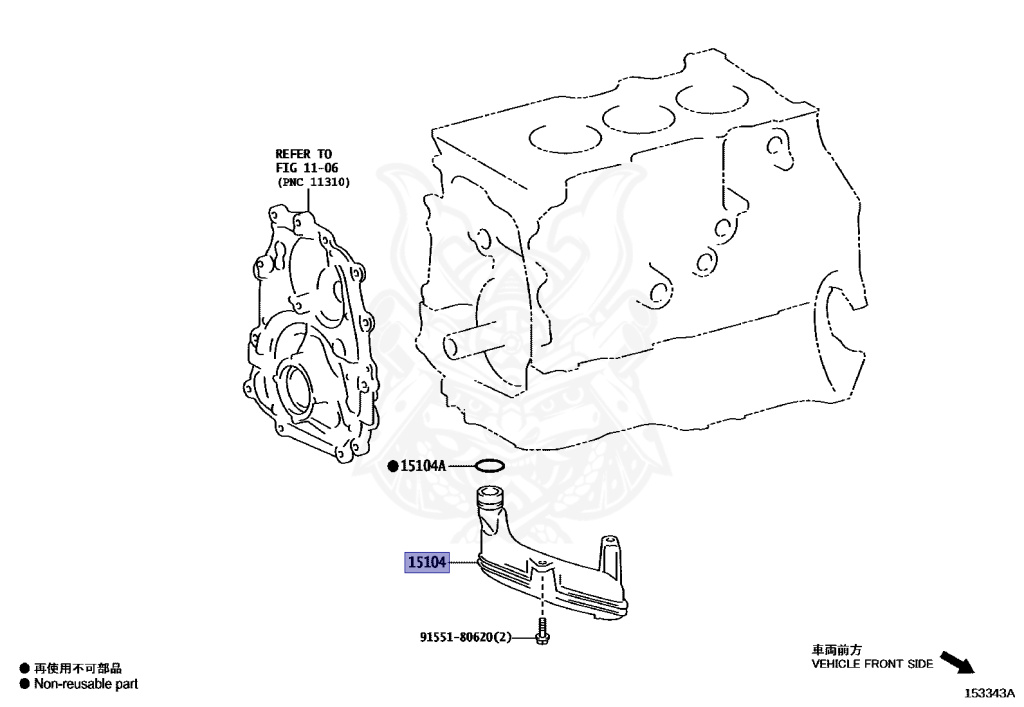 REFER TO
FIG 11-06
(PNC 11310)

●15104A

15104

91551-80620(2)

● 再使用不可部品
● Non-reusable part

車両前方
VEHICLE FRONT SIDE

153343A