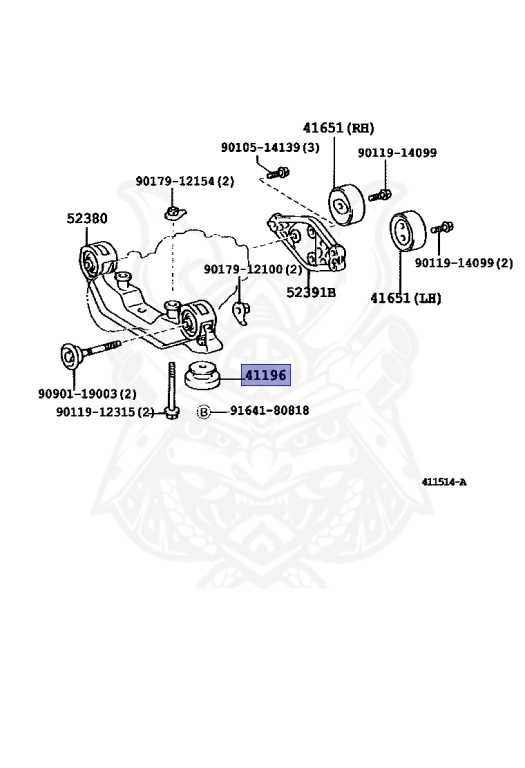 41651 (RH)
90105-14139 (3)
90119-14099
90179-12154 (2)
52380
90179-12100 (2)
52391B
90119-14099 (2)
41651 (LH)
41196
90901-19003 (2)
90119-12315 (2)
B
91641-80818
411514-A