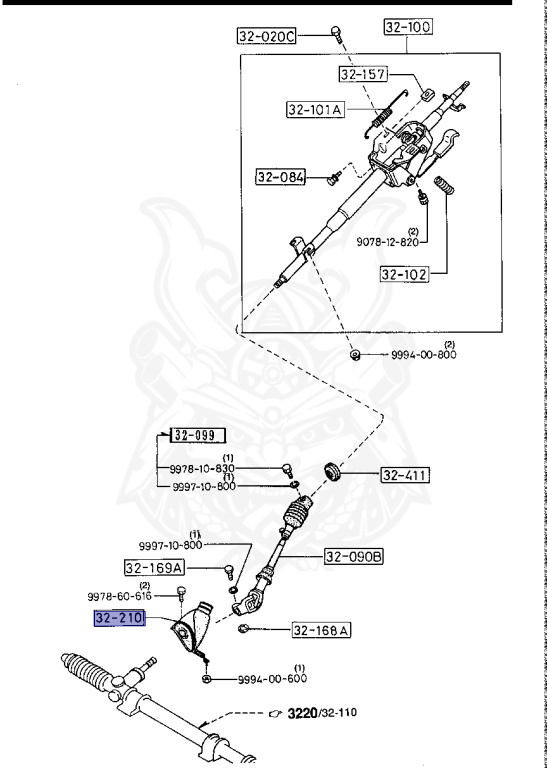 32-020C

32-100

32-157

32-101A

32-084

(2)
9078-12-820

32-102

(2)
9994-00-800

32-099

(1)
9978-10-830

(1)
9997-10-800

32-411

(1)
9997-10-800

32-169A

32-090B

(2)
9978-60-616

32-210

32-168A

(1)
9994-00-600

3220/32-110