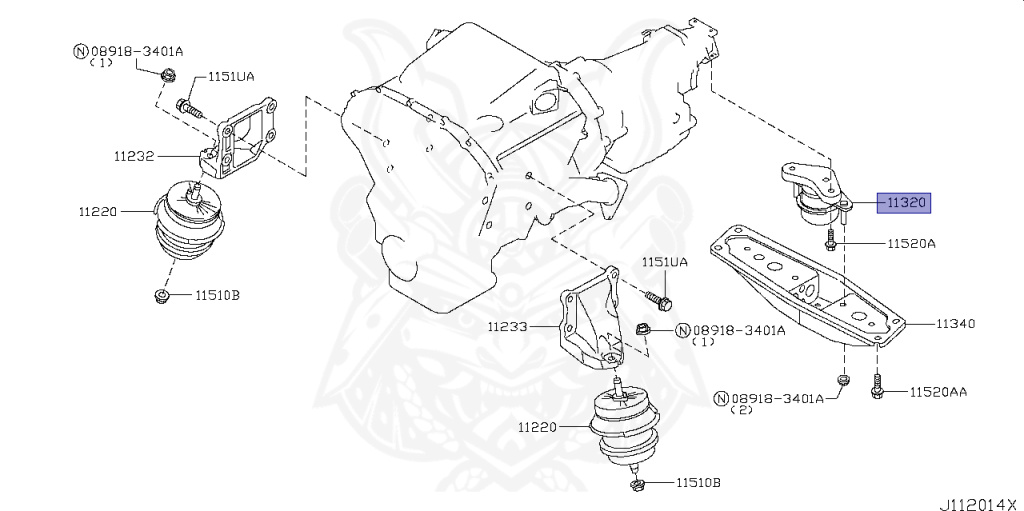 Ⓝ08918-3401A
(1)
1151UA
11232
11220
11510B
11320
11520A
1151UA
11233
Ⓝ08918-3401A
(1)
11340
Ⓝ08918-3401A
(2)
11520AA
11220
11510B
J112014X