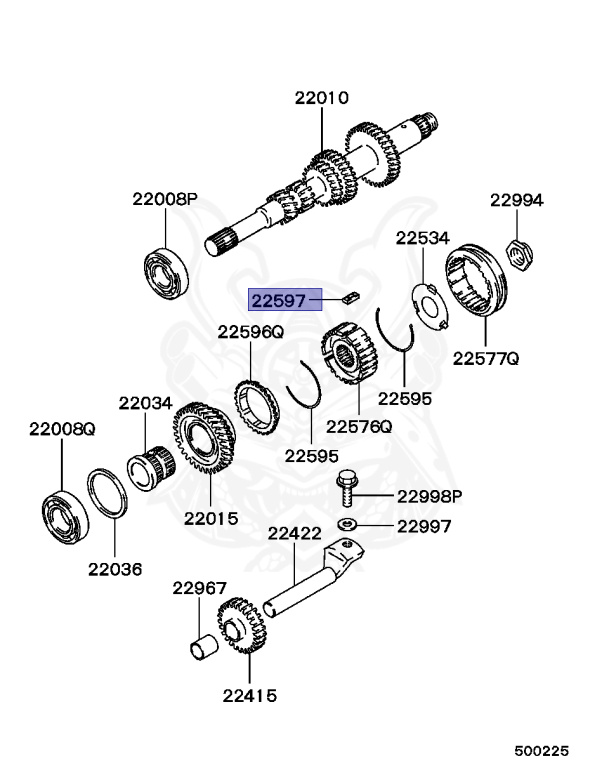 22010
22008P
22994
22534
22597
22596Q
22577Q
22034
22595
22008Q
22576Q
22595
22998P
22015
22997
22422
22036
22967
22415
500225