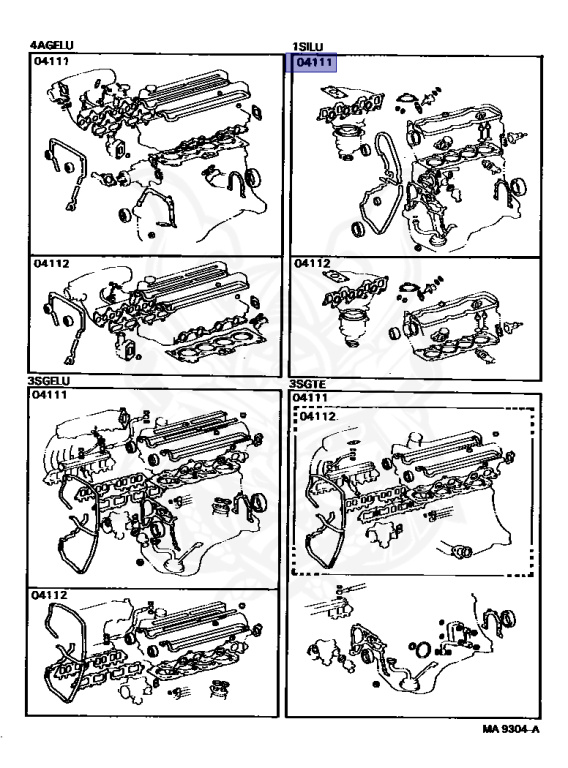 4AGELU
04111

04112

1SILU
04111

04112

3SGELU
04111

04112

3SGTE
04111
04112

MA 9304-A