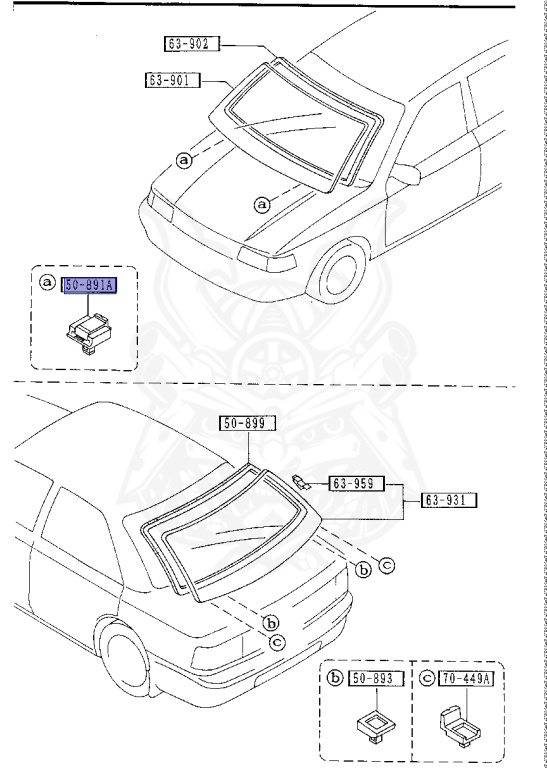 63-902
63-901
a
a
a 50-891A
50-899
63-959
63-931
b
c
b
c
b 50-893
c 70-449A