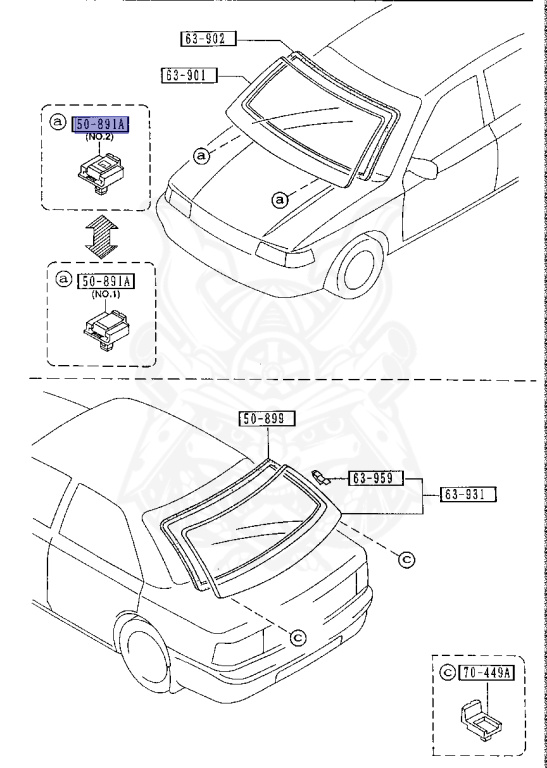 63-902
63-901
a
50-891A
(NO.2)
a
a
a
50-891A
(NO.1)
50-899
63-959
63-931
c
c
c
70-449A