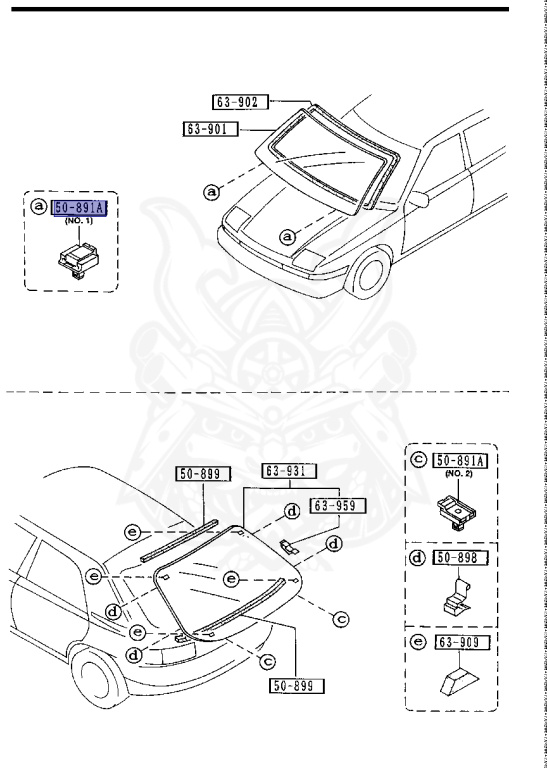 63-902
63-901
a
a
a 50-891A
(NO. 1)

50-899
63-931
63-959
d
d
e
e
e
d
e
d
c
c
50-899

c 50-891A
(NO. 2)
d 50-898
e 63-909