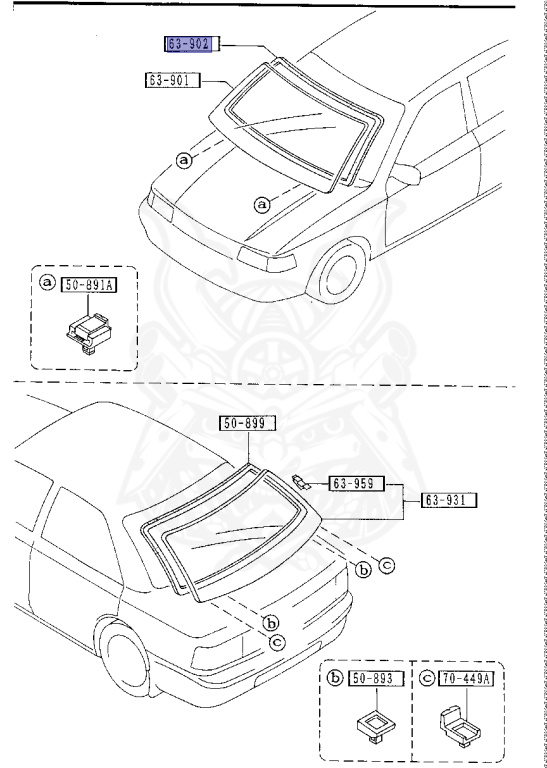 63-902
63-901
a
a
a 50-891A
50-899
63-959
63-931
b
c
b
c
b 50-893
c 70-449A