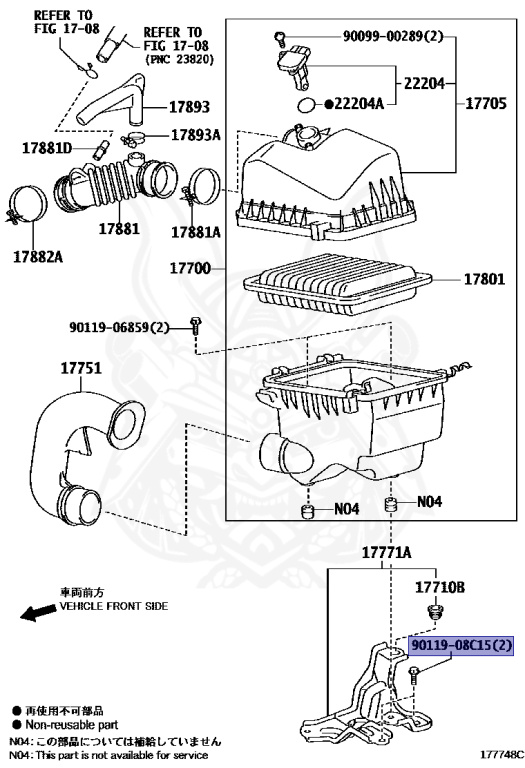 REFER TO FIG 17-08

REFER TO FIG 17-08 (PNC 23820)

90099-00289(2)

22204

●22204A

17705

17893

17893A

17881D

17881

17881A

17882A

17700

17801

90119-06859(2)

17751

N04

N04

17771A

17710B

90119-08C15(2)

車両前方
VEHICLE FRONT SIDE

● 再使用不可部品
● Non-reusable part
N04: この部品については補給していません
N04: This part is not available for service

177748C