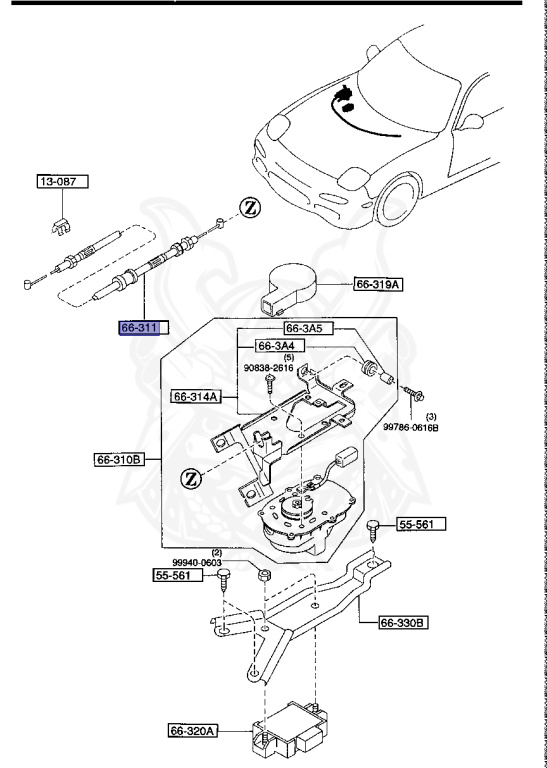 13-087

Z

66-319A

66-311

66-3A5

66-3A4

(5)
90838-2616

66-314A

(3)
99786-0616B

66-310B

Z

55-561

(2)
99940-0603

55-561

66-330B

66-320A