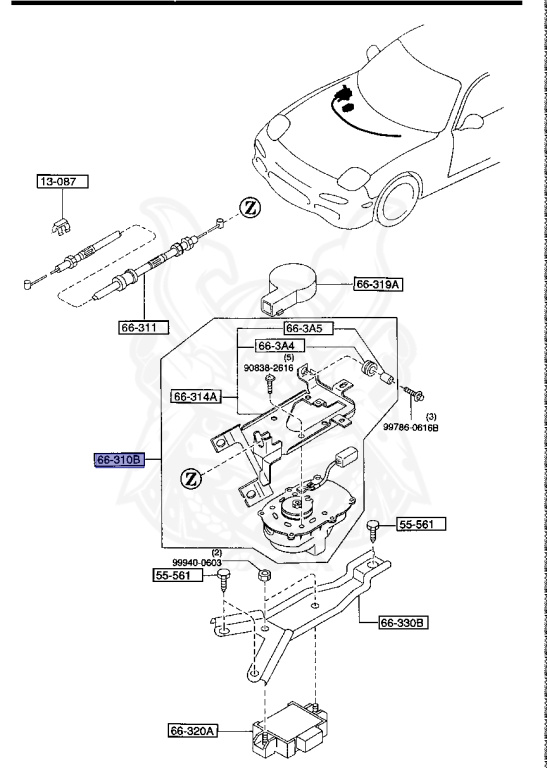 13-087

Z

66-319A

66-311

66-3A5

66-3A4

(5)
90838-2616

66-314A

(3)
99786-0616B

66-310B

Z

55-561

(2)
99940-0603

55-561

66-330B

66-320A