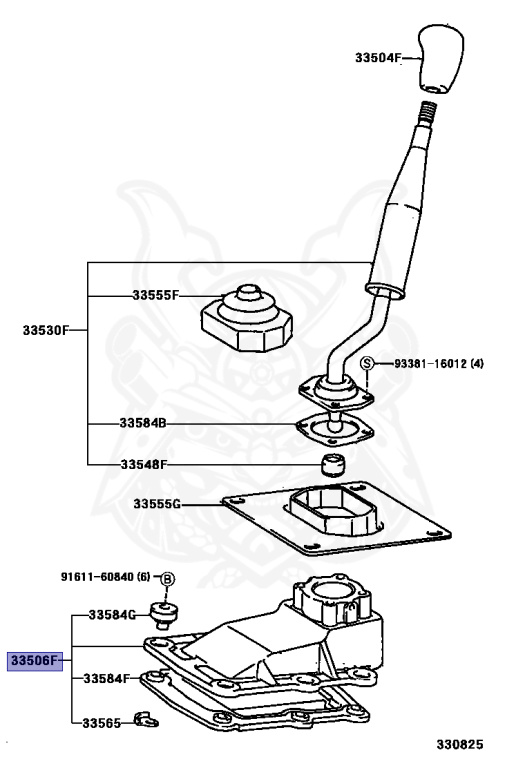 33504F

33555F

33530F

S 93381-16012 (4)

33584B

33548F

33555G

91611-60840 (6) B

33584G

33506F

33584F

33565

330825