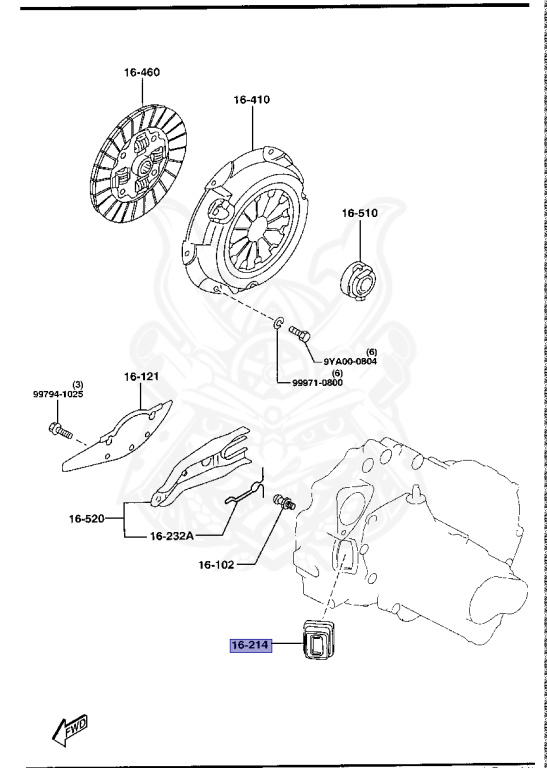 16-460

16-410

16-510

(6)
9YA00-0804

(6)
99971-0800

(3)
99794-1025

16-121

16-520

16-232A

16-102

16-214

FWD