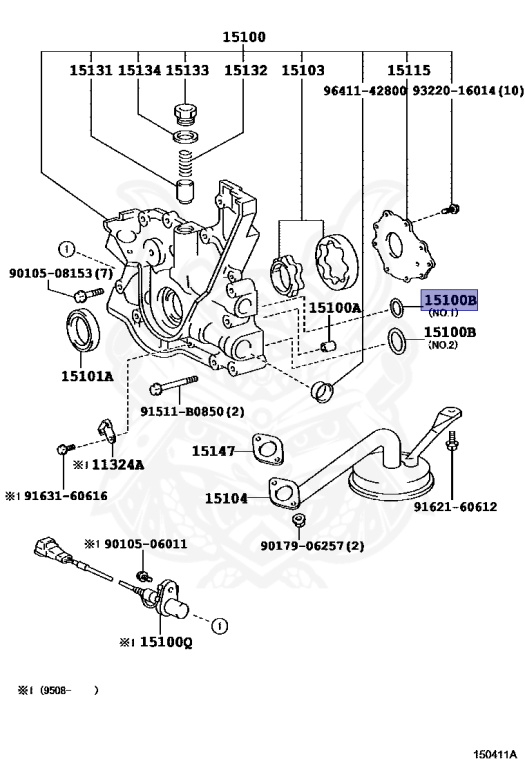 15100
15131 15134 15133 15132 15103 15115
96411-42800 93220-16014 (10)
1
90105-08153 (7)
15100B (NO.1)
15100A
15100B (NO.2)
15101A
91511-B0850 (2)
※1 11324A
15147
※1 91631-60616
15104
91621-60612
90179-06257 (2)
※1 90105-06011
1
※1 15100Q
※1 (9508- )
150411A