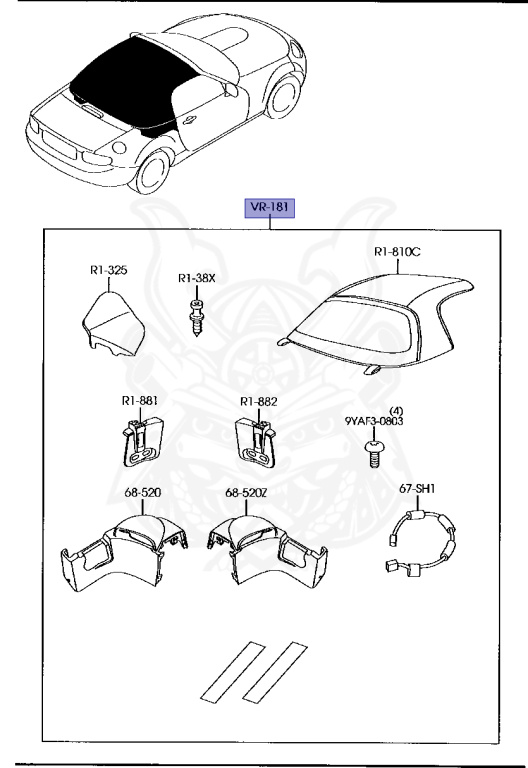 VR-181

R1-325

R1-38X

R1-810C

R1-881

R1-882

(4)
9YAF3-0803

68-520

68-520Z

67-SH1