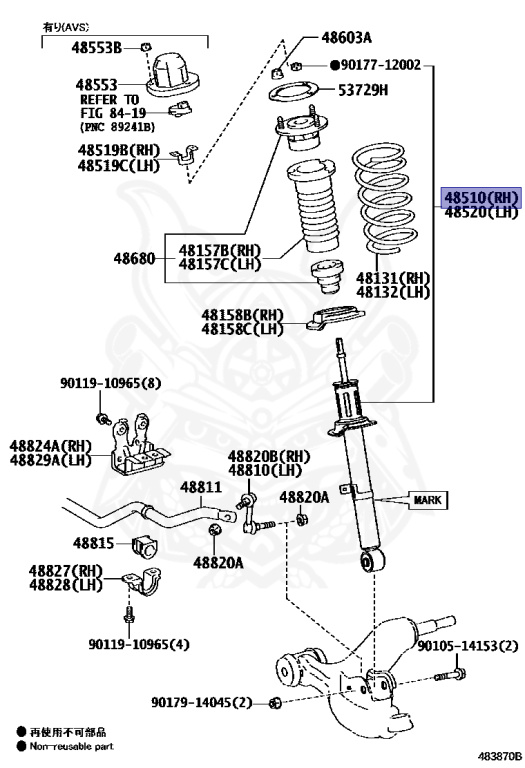 有り(AVS)
48553B
48553
REFER TO
FIG 84-19
(PNC 89241B)
48519B(RH)
48519C(LH)
48603A
●90177-12002
53729H
48510(RH)
48520(LH)
48680
48157B(RH)
48157C(LH)
48131(RH)
48132(LH)
48158B(RH)
48158C(LH)
90119-10965(8)
48824A(RH)
48829A(LH)
48820B(RH)
48810(LH)
48811
48820A
MARK
48815
48820A
48827(RH)
48828(LH)
90119-10965(4)
90105-14153(2)
90179-14045(2)
● 再使用不可部品
● Non-reusable part
483870B