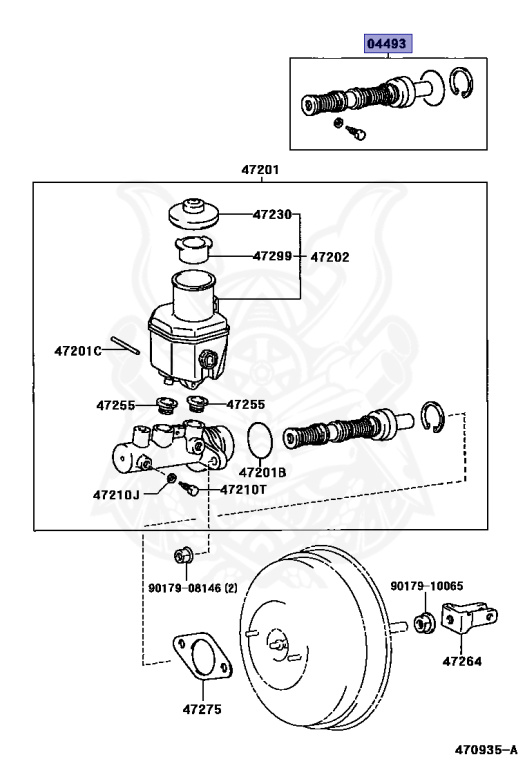 04493

47201

47230

47299

47202

47201C

47255

47255

47201B

47210J

47210T

90179-08146 (2)

90179-10065

47264

47275

470935-A