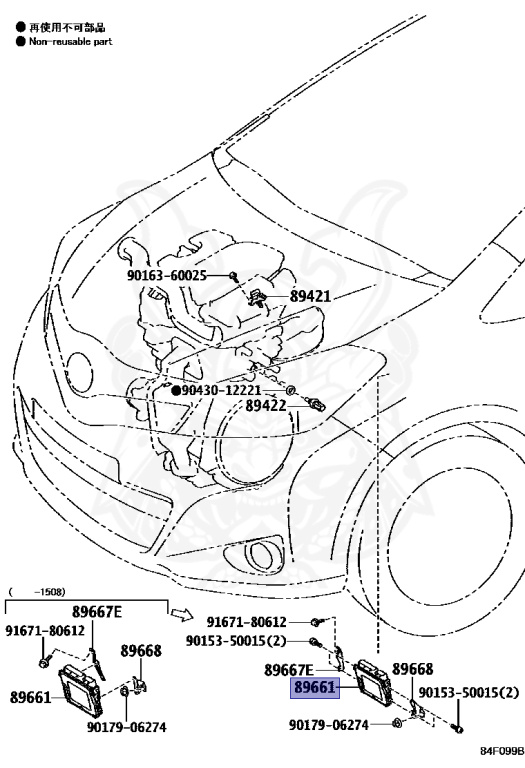 ● 再使用不可部品
● Non-reusable part

90163-60025
89421
●90430-12221
89422

( -1508)
89667E
91671-80612
89668
89661
90179-06274

91671-80612
90153-50015(2)
89667E
89668
89661
90153-50015(2)
90179-06274

84F099B