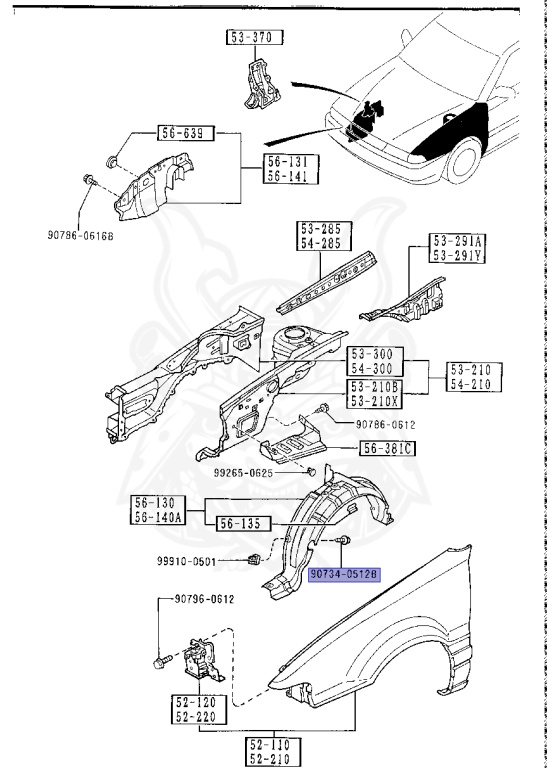 53-370

56-639

56-131
56-141

90786-0616B

53-285
54-285

53-291A
53-291Y

53-300
54-300

53-210
54-210

53-210B
53-210X

90786-0612

56-381C

99265-0625

56-130
56-140A

56-135

99910-0501

90734-0512B

90796-0612

52-120
52-220

52-110
52-210